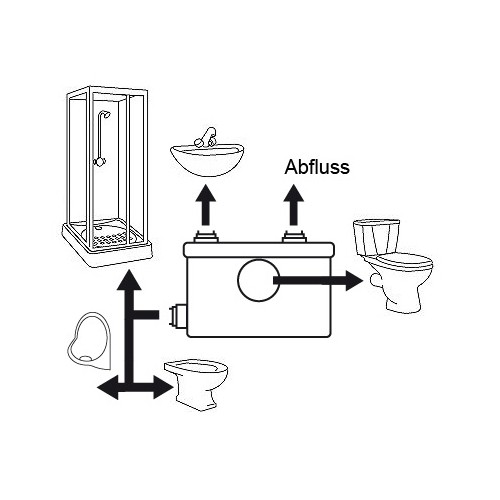 Abfluss